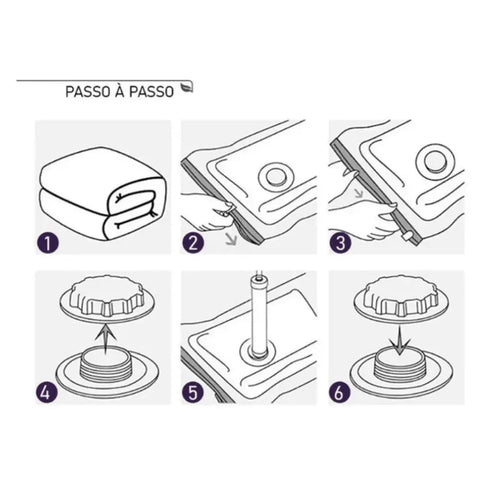 PASSO À PASSO

1

2

3

4

5

6